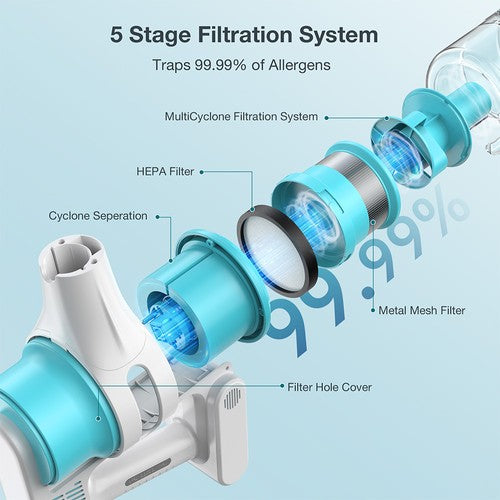 5 Stage Filtration System

Traps 99.99% of Allergens

MultiCyclone Filtration System

HEPA Filter

Cyclone Seperation

99.99%

Metal Mesh Filter

Filter Hole Cover